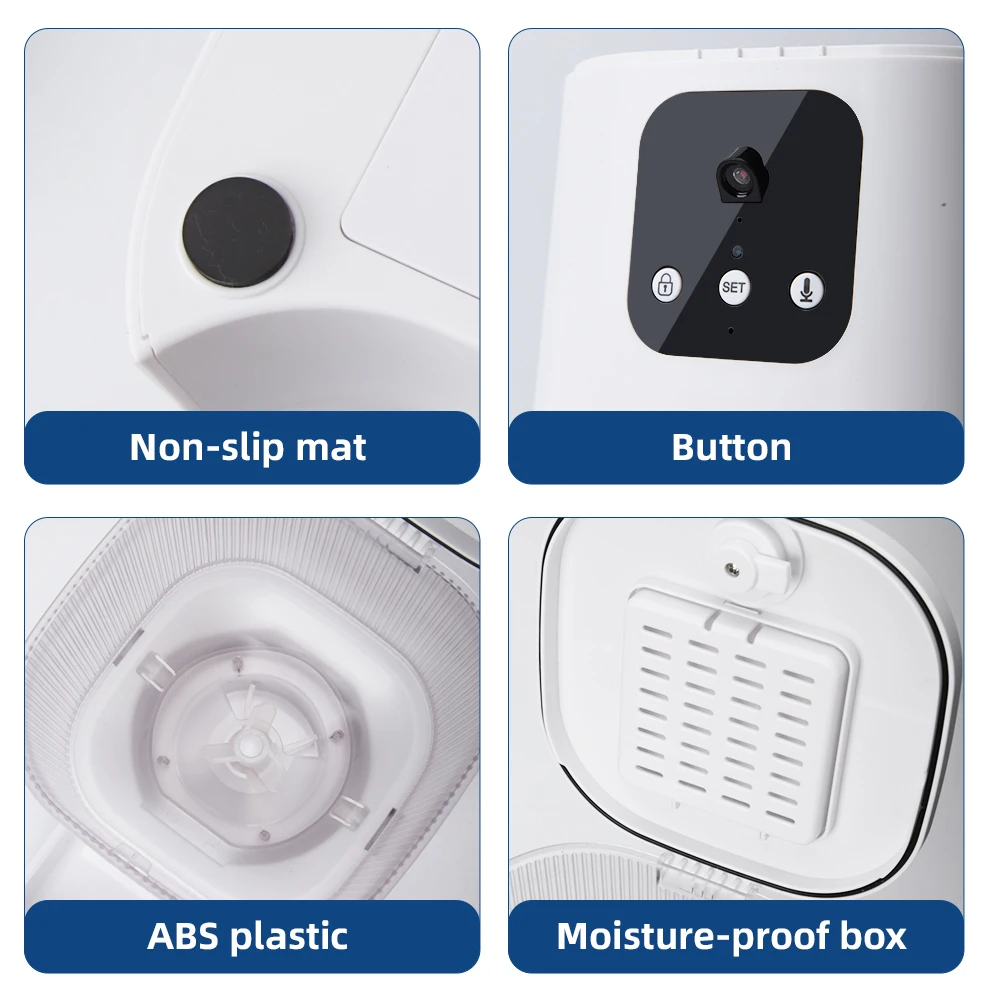 Non-slip mat

SET

Button

ABS plastic

Moisture-proof box