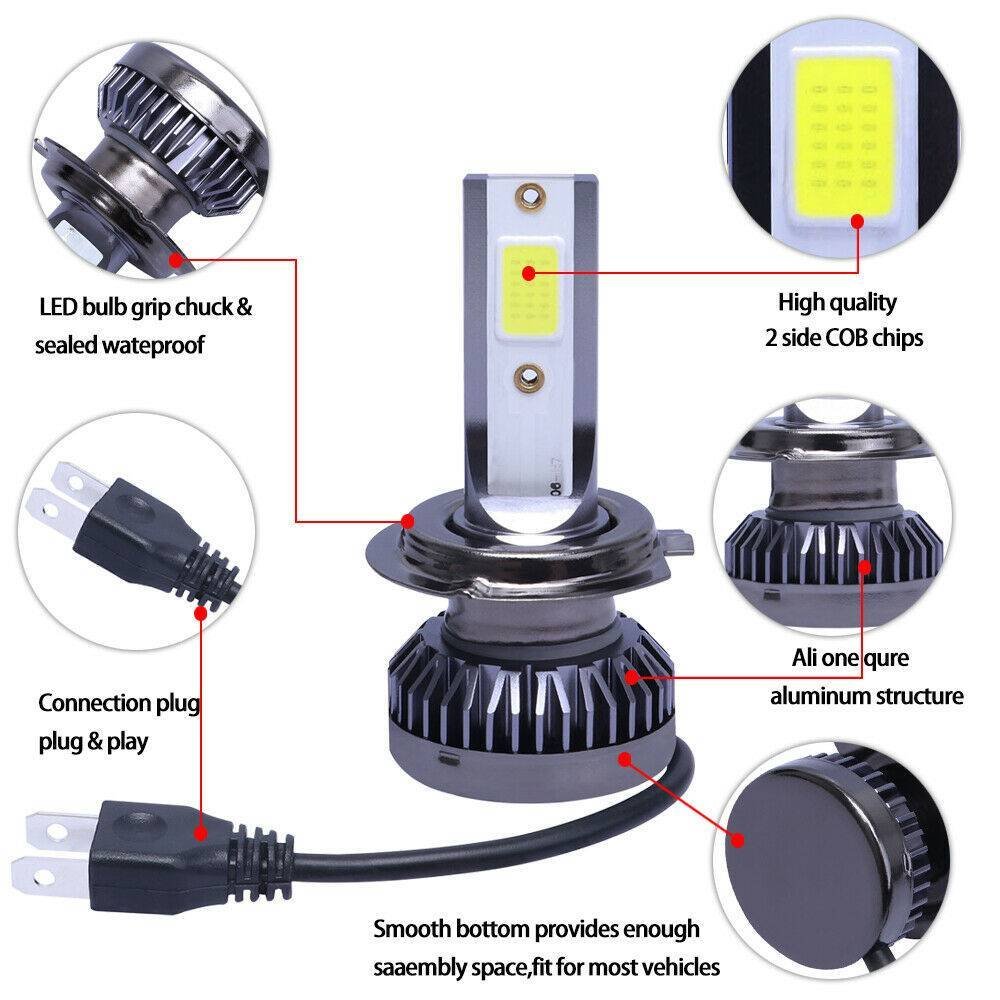 LED bulb grip chuck &
sealed wateproof

High quality
2 side COB chips

Connection plug
plug & play

Ali one qure
aluminum structure

Smooth bottom provides enough
saaembly space,fit for most vehicles